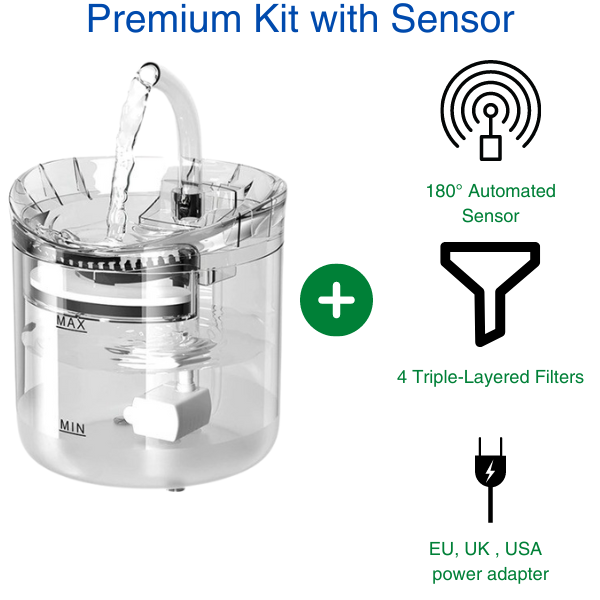 Premium Kit with Sensor

MAX

MIN

+

180° Automated Sensor

4 Triple-Layered Filters

EU, UK , USA power adapter